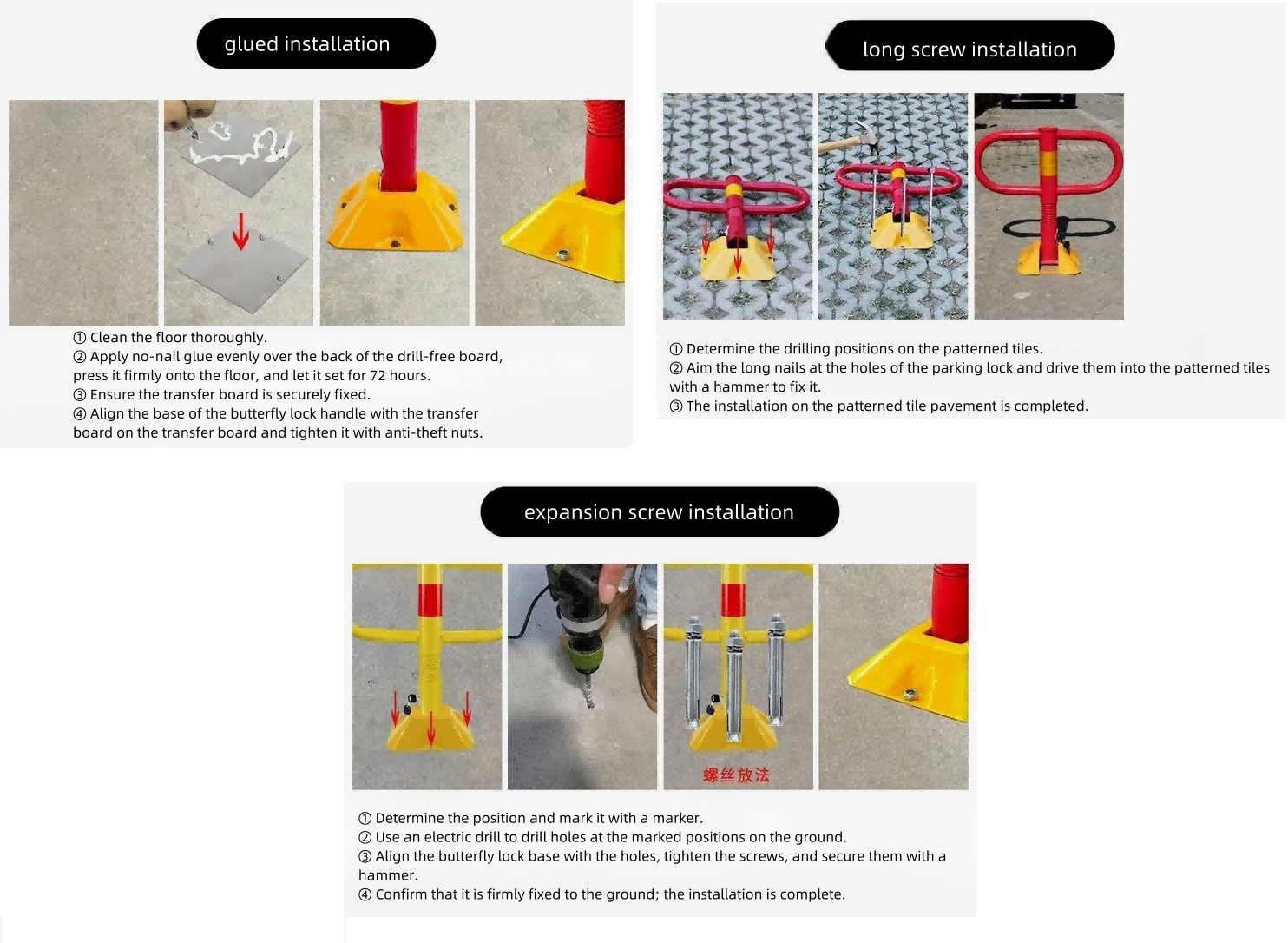 glued installation

① Clean the floor thoroughly.
② Apply no-nail glue evenly over the back of the drill-free board, press it firmly onto the floor, and let it set for 72 hours.
③ Ensure the transfer board is securely fixed.
④ Align the base of the butterfly lock handle with the transfer board on the transfer board and tighten it with anti-theft nuts.

long screw installation

① Determine the drilling positions on the patterned tiles.
② Aim the long nails at the holes of the parking lock and drive them into the patterned tiles with a hammer to fix it.
③ The installation on the patterned tile pavement is completed.

expansion screw installation

螺丝放法

① Determine the position and mark it with a marker.
② Use an electric drill to drill holes at the marked positions on the ground.
③ Align the butterfly lock base with the holes, tighten the screws, and secure them with a hammer.
④ Confirm that it is firmly fixed to the ground; the installation is complete.